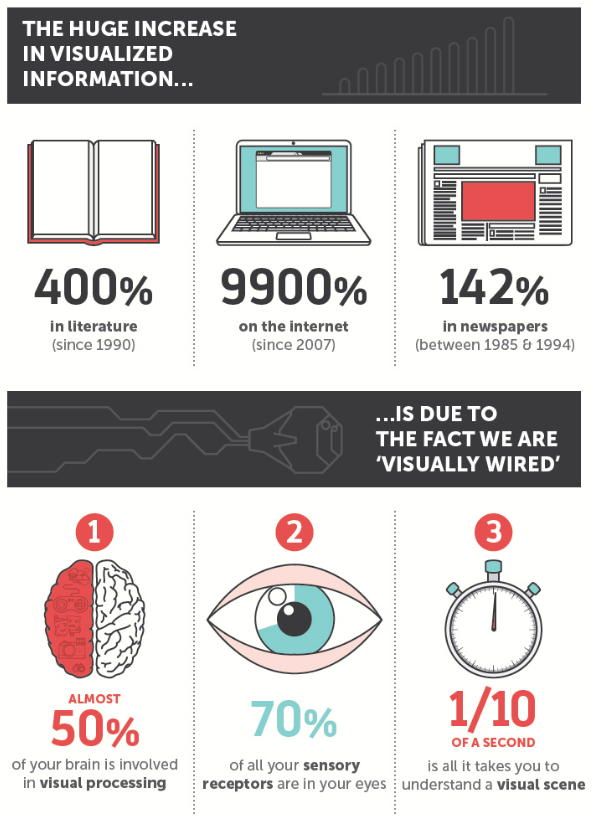 THE HUGE INCREASE IN VISUALIZED INFORMATION...

400%
in literature
(since 1990)

9900%
on the internet
(since 2007)

142%
in newspapers
(between 1985 & 1994)

...IS DUE TO THE FACT WE ARE 'VISUALLY WIRED'

1
ALMOST
50%
of your brain is involved in visual processing

2
70%
of all your sensory receptors are in your eyes

3
1/10
OF A SECOND
is all it takes you to understand a visual scene